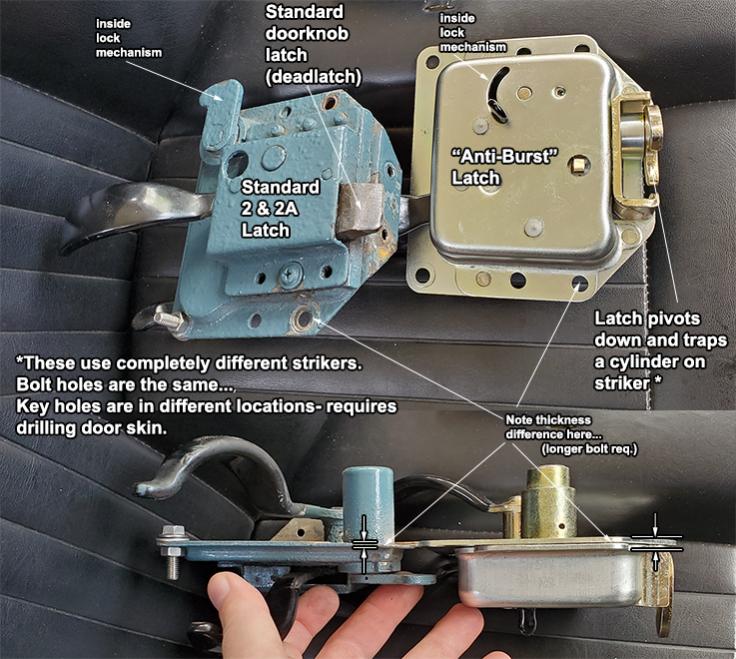 inside lock mechanism

Standard doorknob latch (deadlatch)

inside lock mechanism

Standard 2 & 2A Latch

"Anti-Burst" Latch

Latch pivots down and traps a cylinder on striker *

*These use completely different strikers. Bolt holes are the same... Key holes are in different locations- requires drilling door skin.

Note thickness difference here... (longer bolt req.)